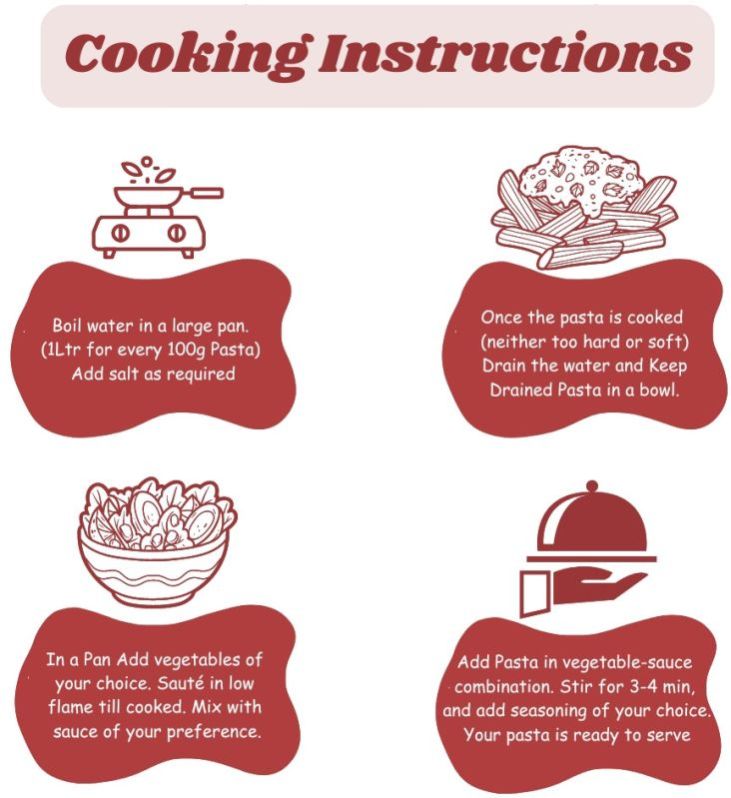 Cooking Instructions

Boil water in a large pan. (1Ltr for every 100g Pasta) Add salt as required

Once the pasta is cooked (neither too hard or soft) Drain the water and Keep Drained Pasta in a bowl.

In a Pan Add vegetables of your choice. Sauté in low flame till cooked. Mix with sauce of your preference.

Add Pasta in vegetable-sauce combination. Stir for 3-4 min, and add seasoning of your choice. Your pasta is ready to serve