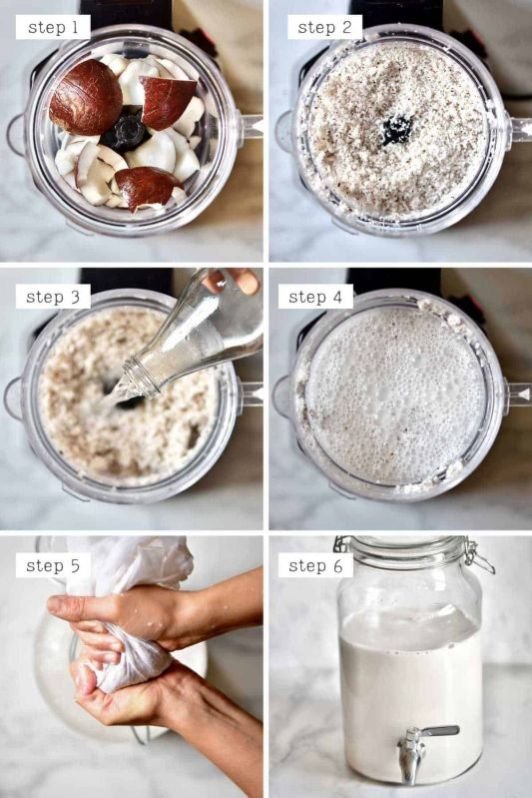 step 1

step 2

step 3

step 4

step 5

step 6