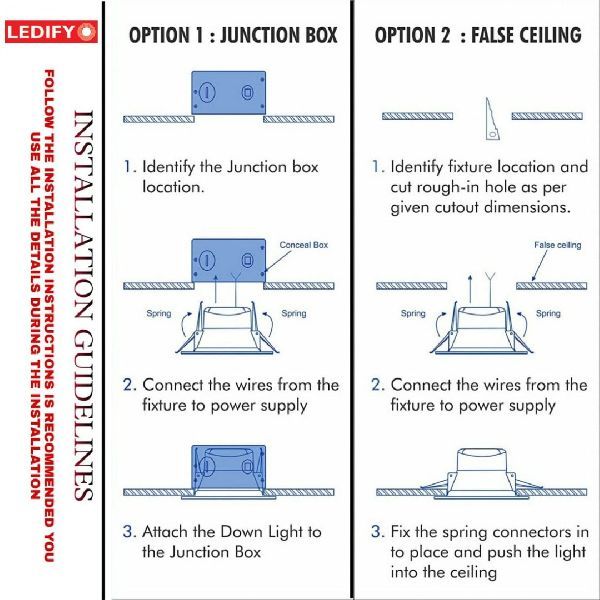 LEDIFY

INSTALLATION GUIDELINES

FOLLOW THE INSTALLATION INSTRUCTIONS IS RECOMMENDED YOU USE ALL THE DETAILS DURING THE INSTALLATION

OPTION 1 : JUNCTION BOX

1. Identify the Junction box location.

Conceal Box

Spring

Spring

2. Connect the wires from the fixture to power supply

3. Attach the Down Light to the Junction Box

OPTION 2 : FALSE CEILING

1. Identify fixture location and cut rough-in hole as per given cutout dimensions.

False ceiling

Spring

Spring

2. Connect the wires from the fixture to power supply

3. Fix the spring connectors in to place and push the light into the ceiling