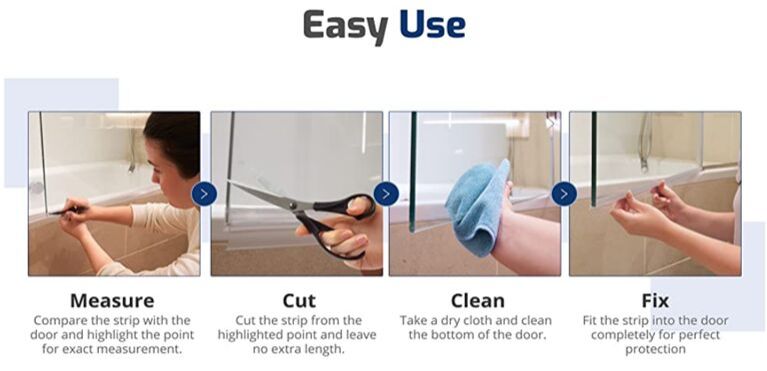 Easy Use

Measure
Compare the strip with the door and highlight the point for exact measurement.

Cut
Cut the strip from the highlighted point and leave no extra length.

Clean
Take a dry cloth and clean the bottom of the door.

Fix
Fit the strip into the door completely for perfect protection