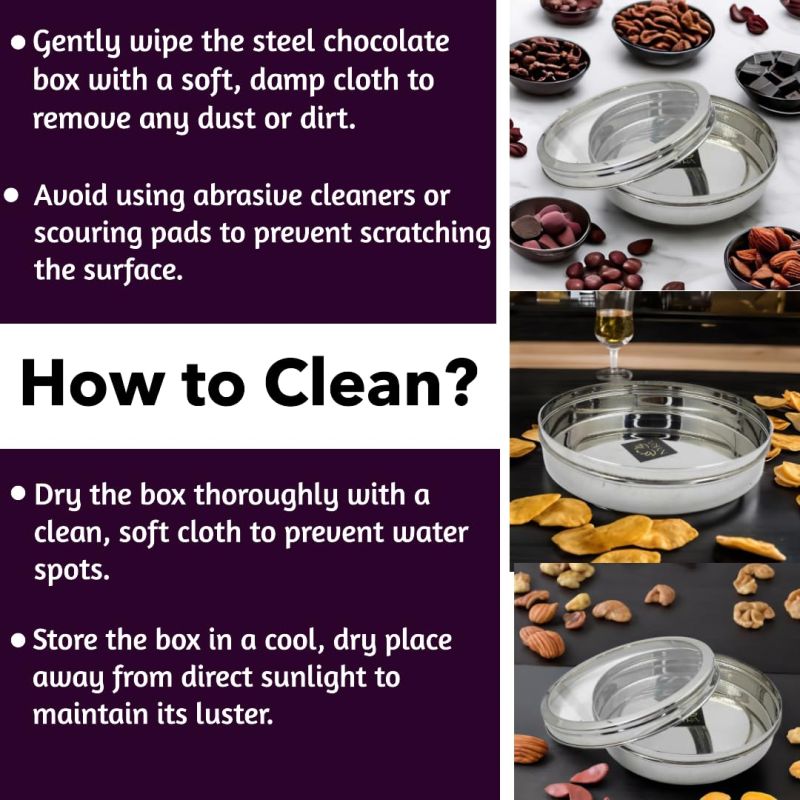 • Gently wipe the steel chocolate box with a soft, damp cloth to remove any dust or dirt.

• Avoid using abrasive cleaners or scouring pads to prevent scratching the surface.

How to Clean?

• Dry the box thoroughly with a clean, soft cloth to prevent water spots.

• Store the box in a cool, dry place away from direct sunlight to maintain its luster.