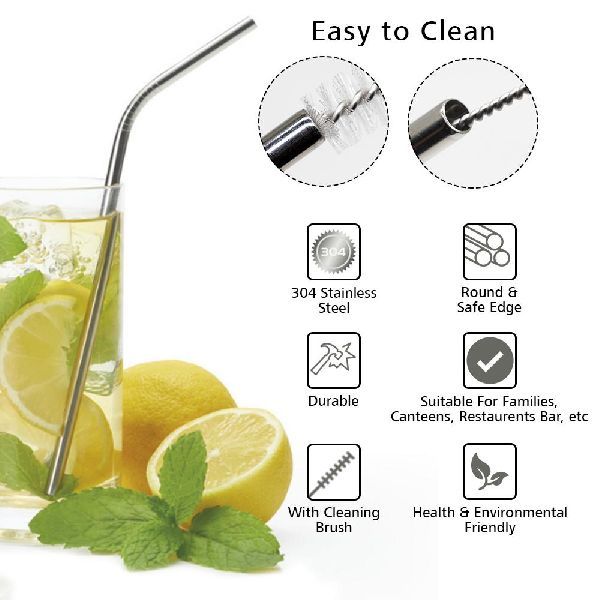 Easy to Clean

304

304 Stainless Steel

Round & Safe Edge

Durable

Suitable For Families, Canteens, Restaurents Bar, etc

With Cleaning Brush

Health & Environmental Friendly