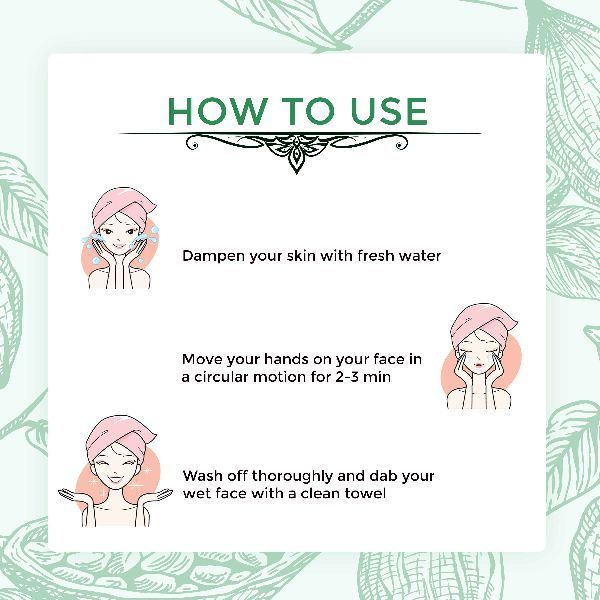 HOW TO USE

Dampen your skin with fresh water

Move your hands on your face in a circular motion for 2-3 min

Wash off thoroughly and dab your wet face with a clean towel