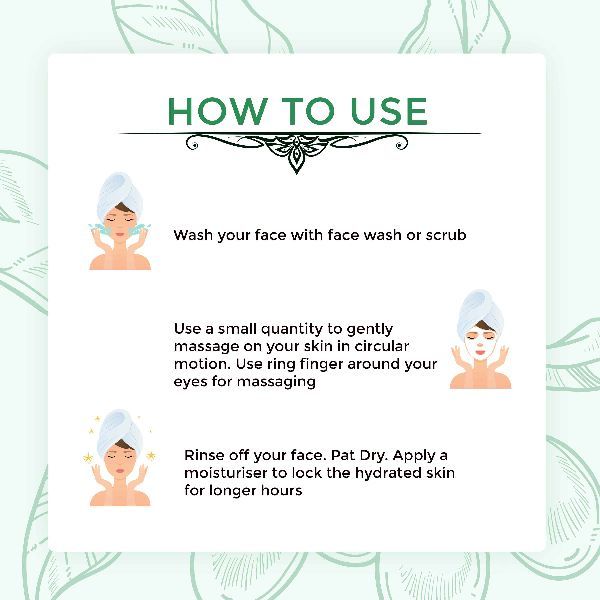 HOW TO USE

Wash your face with face wash or scrub

Use a small quantity to gently massage on your skin in circular motion. Use ring finger around your eyes for massaging

Rinse off your face. Pat Dry. Apply a moisturiser to lock the hydrated skin for longer hours