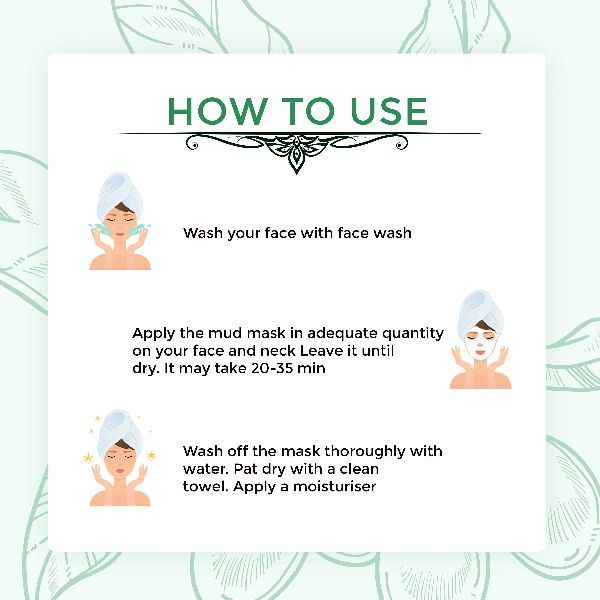 HOW TO USE

Wash your face with face wash

Apply the mud mask in adequate quantity on your face and neck Leave it until dry. It may take 20-35 min

Wash off the mask thoroughly with water. Pat dry with a clean towel. Apply a moisturiser