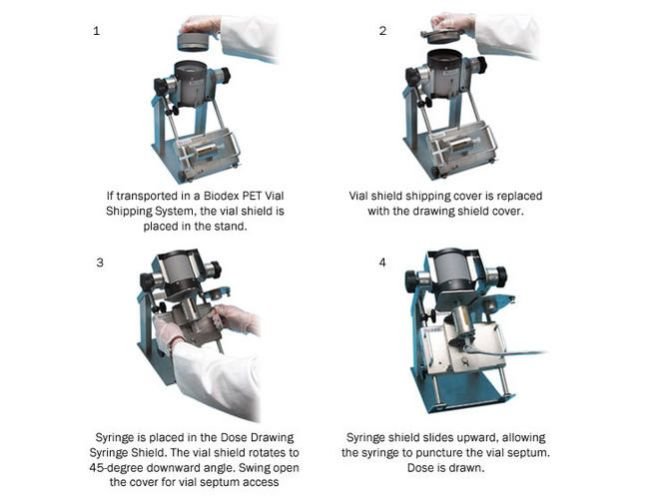 1

If transported in a Biodex PET Vial Shipping System, the vial shield is placed in the stand.

2

Vial shield shipping cover is replaced with the drawing shield cover.

3

Syringe is placed in the Dose Drawing Syringe Shield. The vial shield rotates to 45-degree downward angle. Swing open the cover for vial septum access

4

Syringe shield slides upward, allowing the syringe to puncture the vial septum. Dose is drawn.